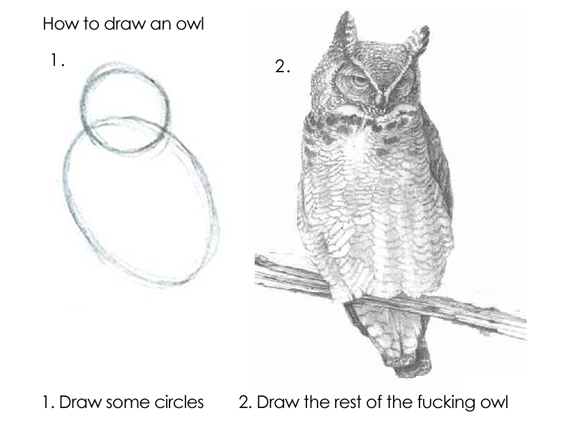 How to draw an owl

1.

2.

1. Draw some circles

2. Draw the rest of the fucking owl